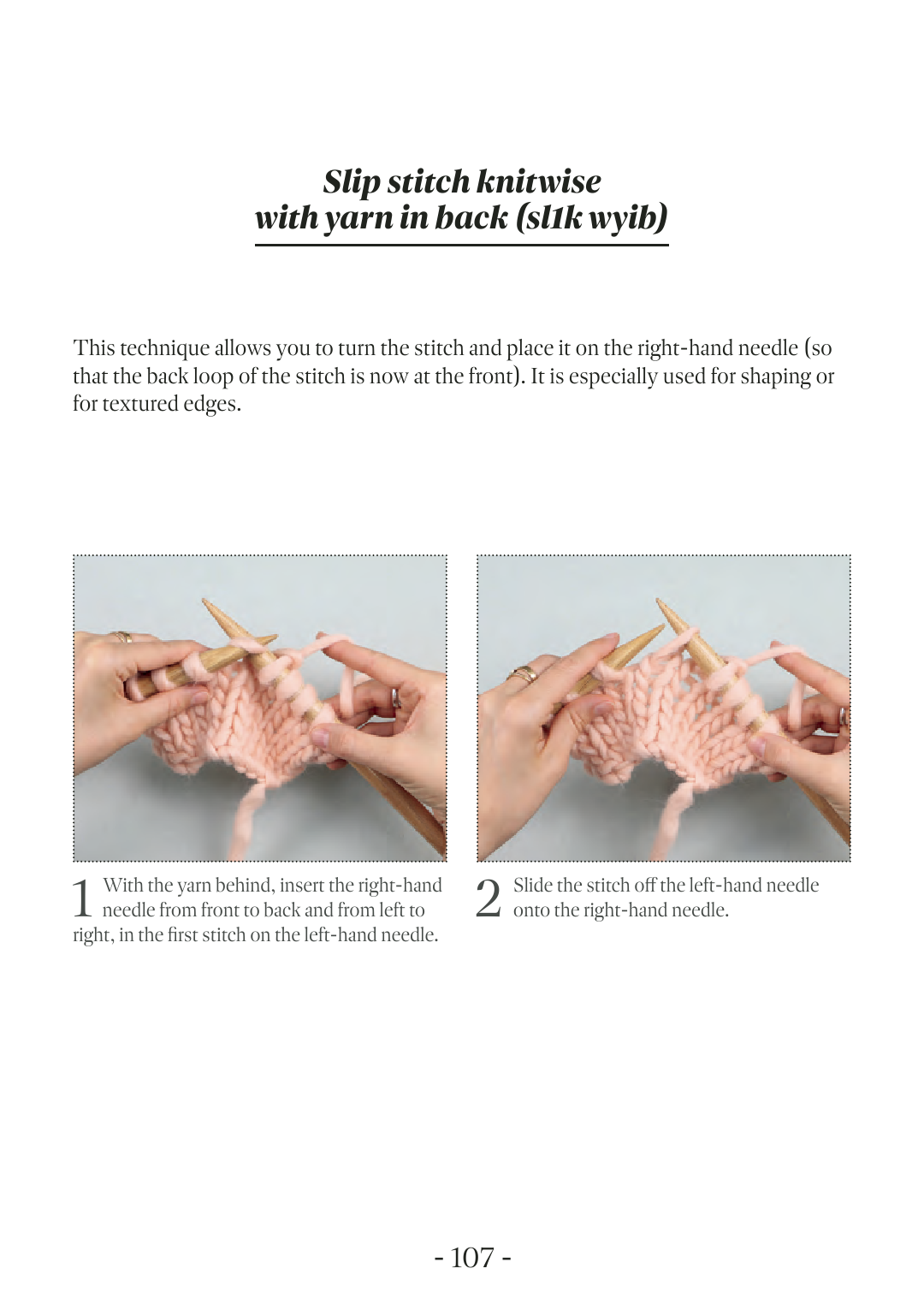 Slip stitch knitwise with yarn in back (sl1k wyib)

This technique allows you to turn the stitch and place it on the right-hand needle (so that the back loop of the stitch is now at the front). It is especially used for shaping or for textured edges.

1 With the yarn behind, insert the right-hand needle from front to back and from left to right, in the first stitch on the left-hand needle.

2 Slide the stitch off the left-hand needle onto the right-hand needle.

- 107 -